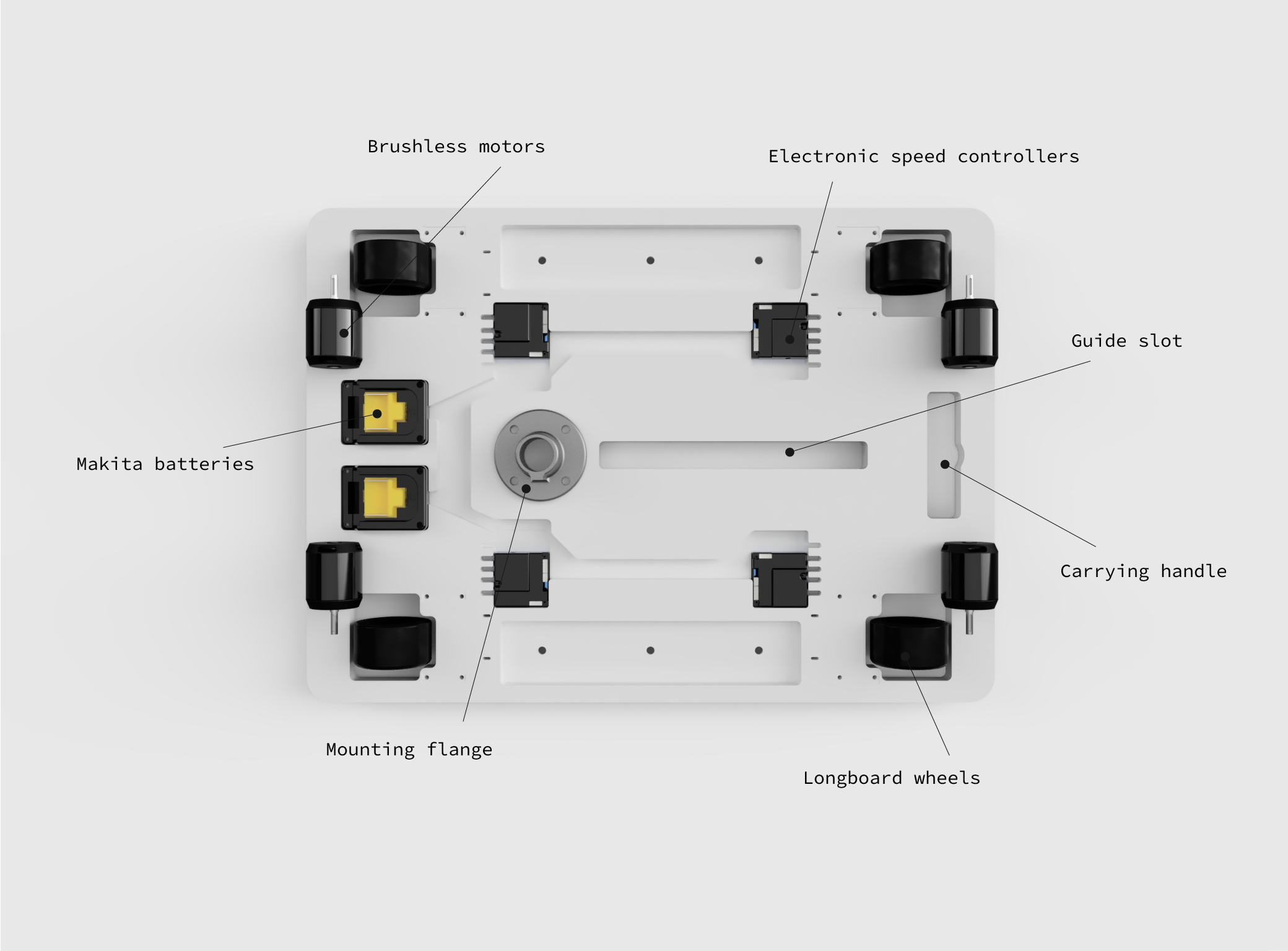 Brushless motors

Electronic speed controllers

Guide slot

Makita batteries

Carrying handle

Mounting flange

Longboard wheels